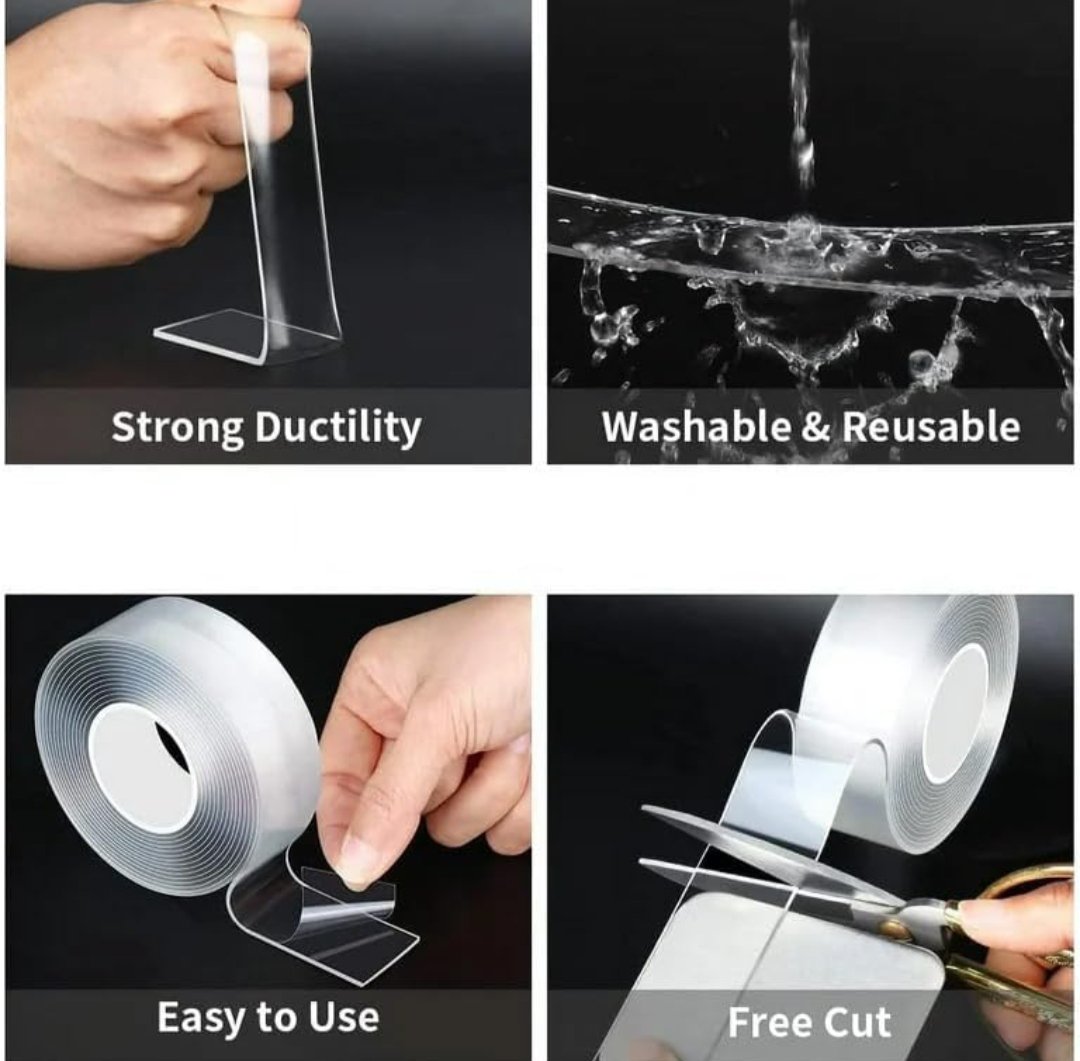 Strong Ductility

Washable & Reusable

Easy to Use

Free Cut